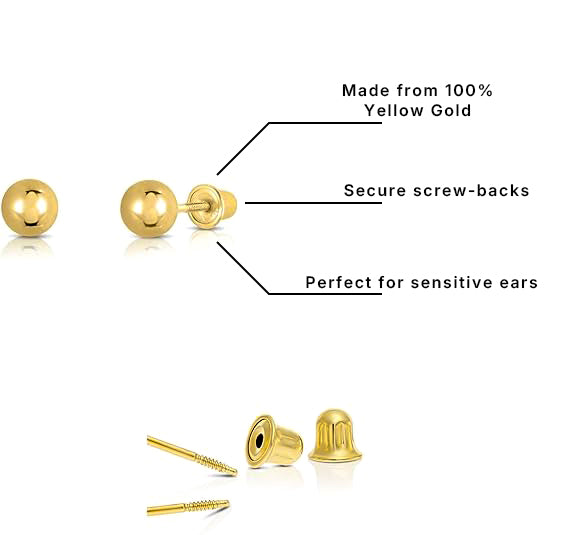 Made from 100%
Yellow Gold

Secure screw-backs

Perfect for sensitive ears